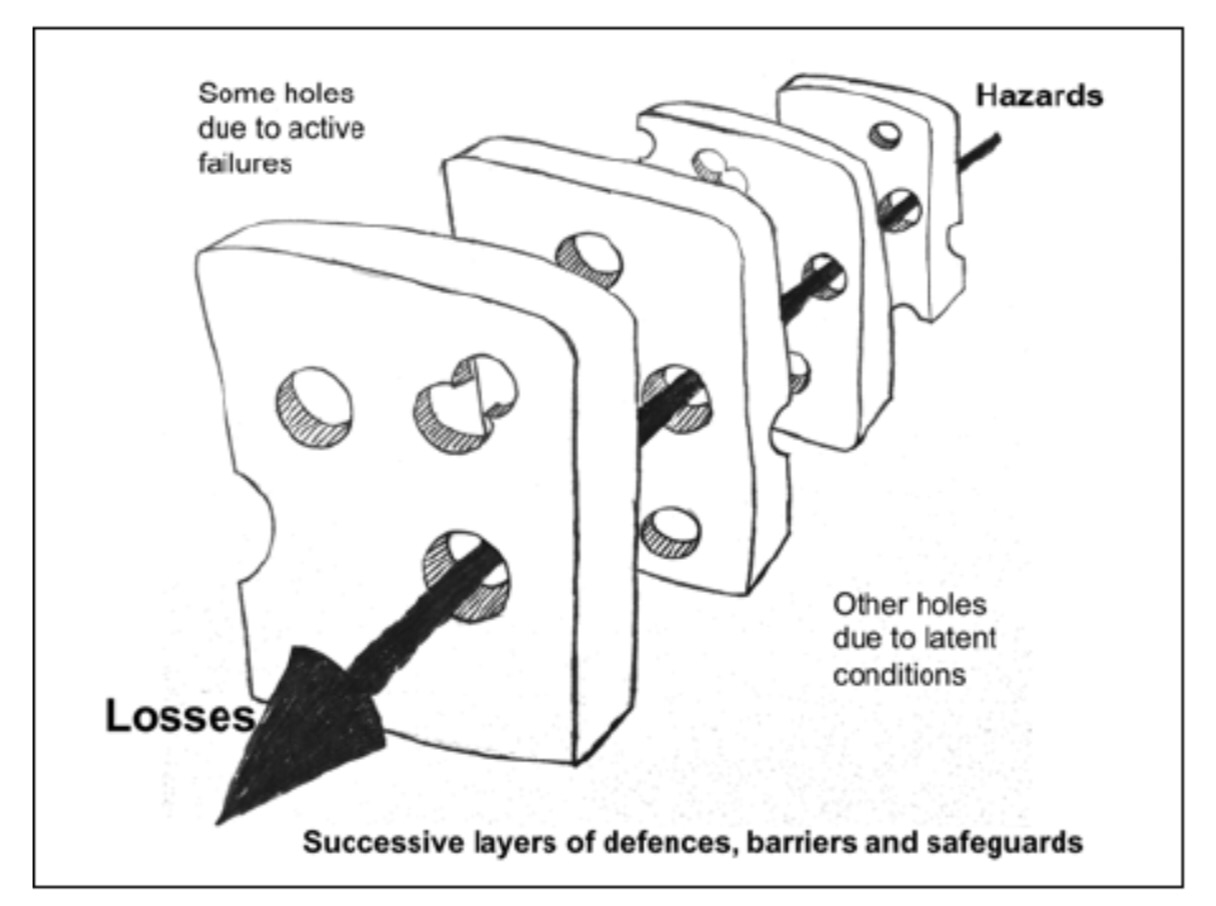 Some holes due to active failures

Hazards

Other holes due to latent conditions

Losses

Successive layers of defences, barriers and safeguards